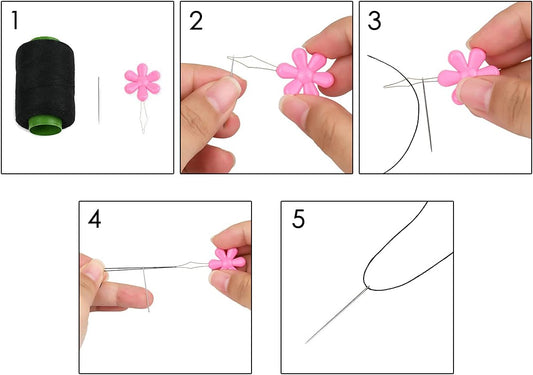 1

2

3

4

5